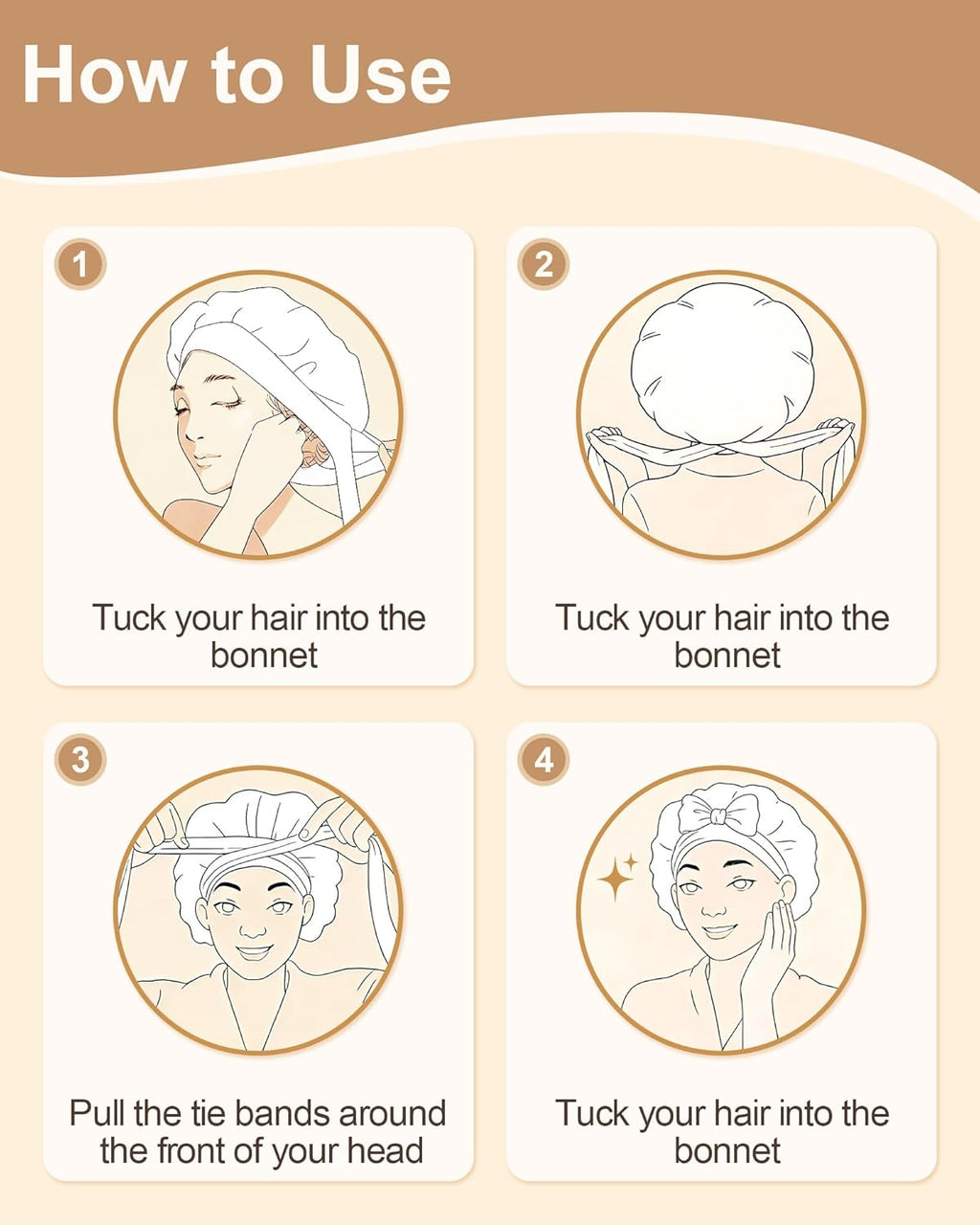 How to Use

1

Tuck your hair into the bonnet

2

Tuck your hair into the bonnet

3

Pull the tie bands around the front of your head

4

Tuck your hair into the bonnet