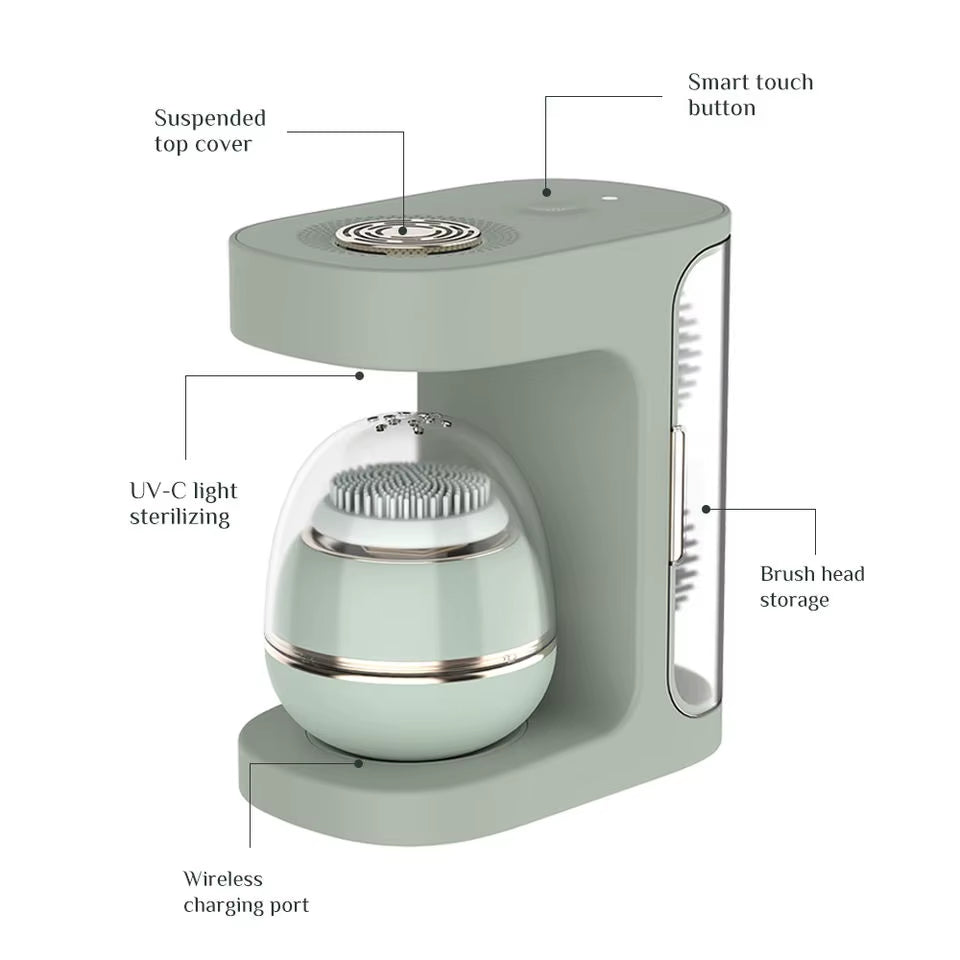 Suspended top cover

Smart touch button

UV-C light sterilizing

Brush head storage

Wireless charging port