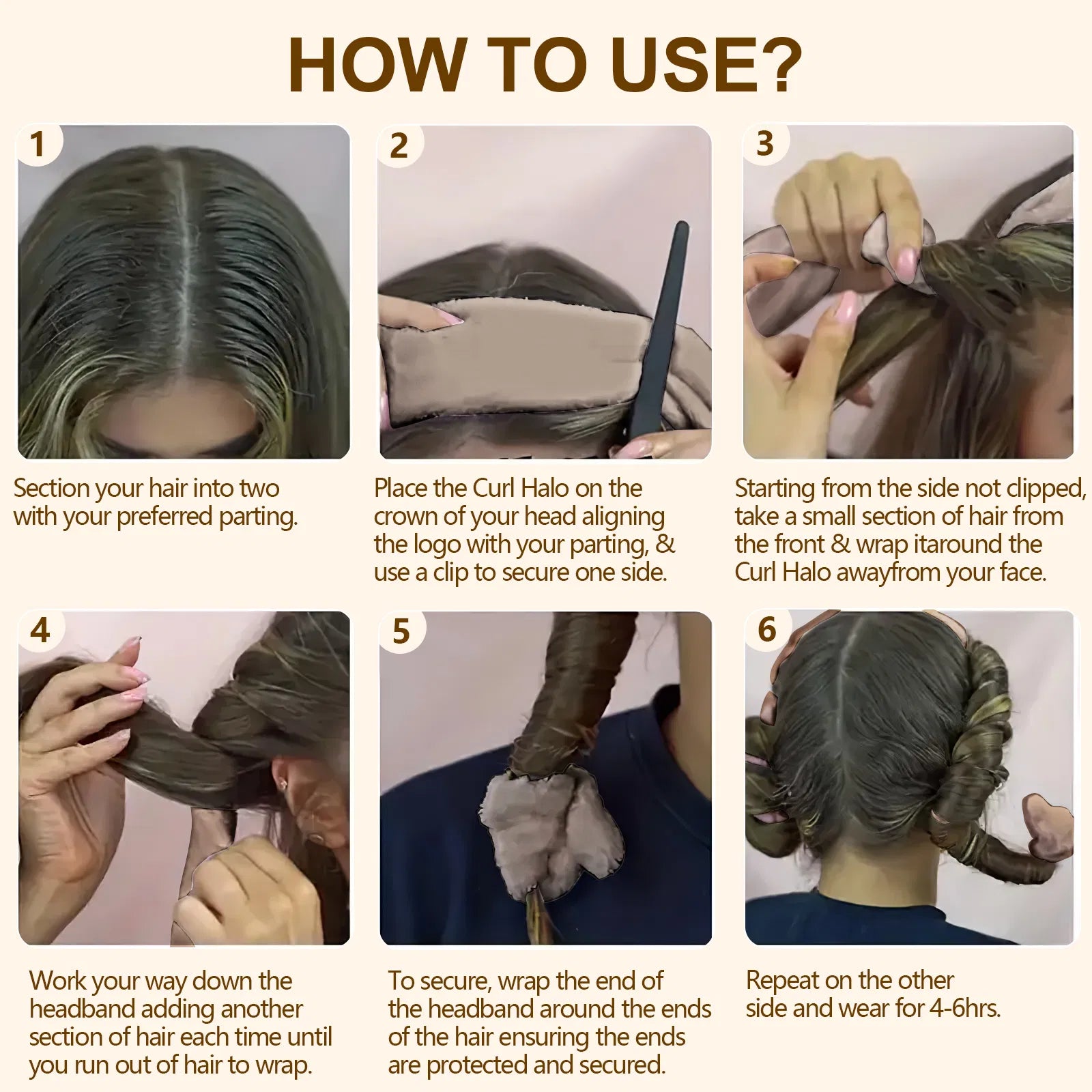 HOW TO USE?

1

Section your hair into two with your preferred parting.

2

Place the Curl Halo on the crown of your head aligning the logo with your parting, & use a clip to secure one side.

3

Starting from the side not clipped, take a small section of hair from the front & wrap itaround the Curl Halo awayfrom your face.

4

Work your way down the headband adding another section of hair each time until you run out of hair to wrap.

5

To secure, wrap the end of the headband around the ends of the hair ensuring the ends are protected and secured.

6

Repeat on the other side and wear for 4-6hrs.